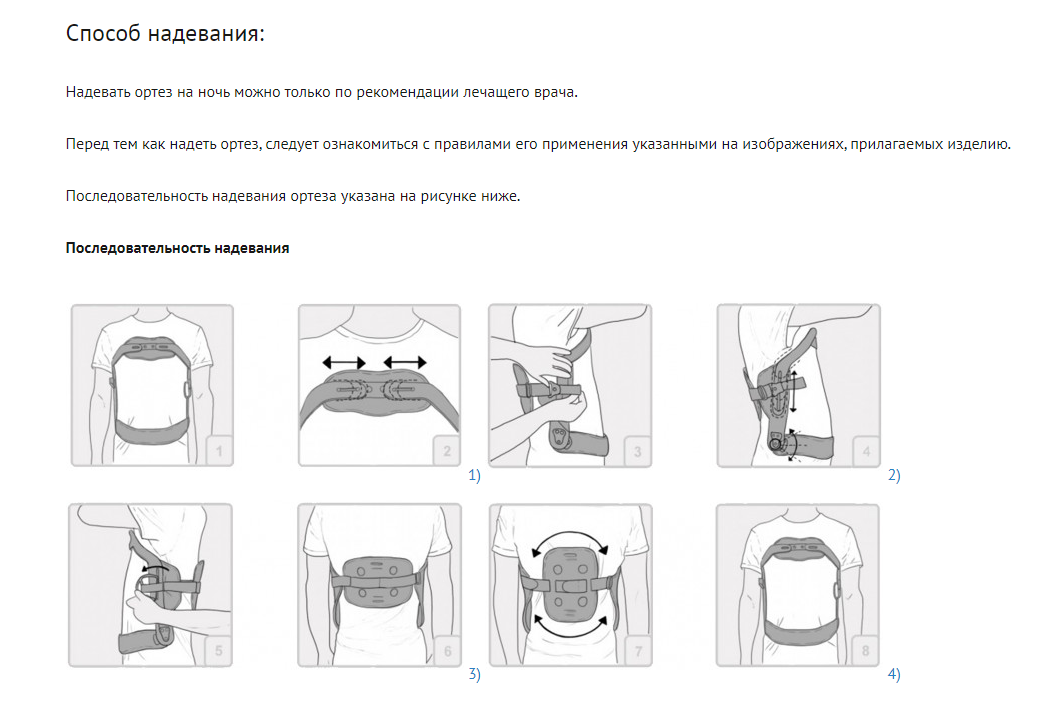 Способ надевания:

Надевать ортез на ночь можно только по рекомендации лечащего врача.

Перед тем как надеть ортез, следует ознакомиться с правилами его применения указанными на изображениях, прилагаемых изделию.

Последовательность надевания ортеза указана на рисунке ниже.

**Последовательность надевания**

1

2

1)

3

4

2)

5

6

3)

7

8

4)